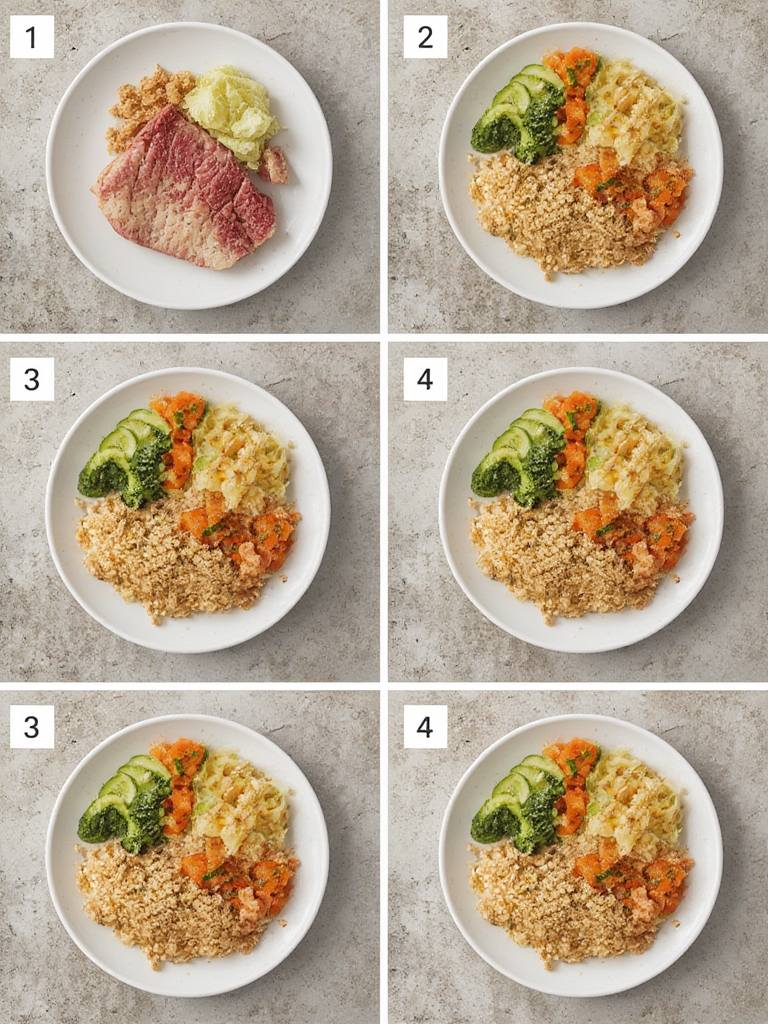 1

2

3

4

3

4